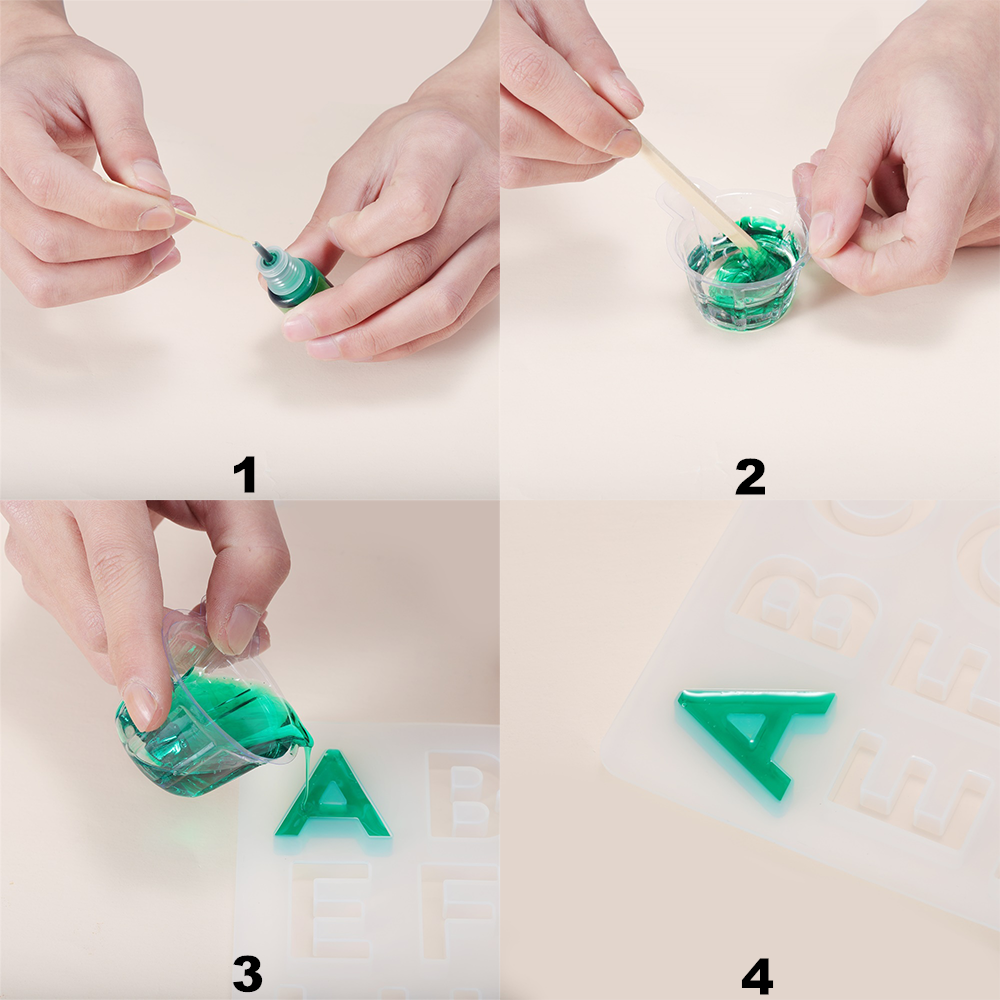 1

2

3

4